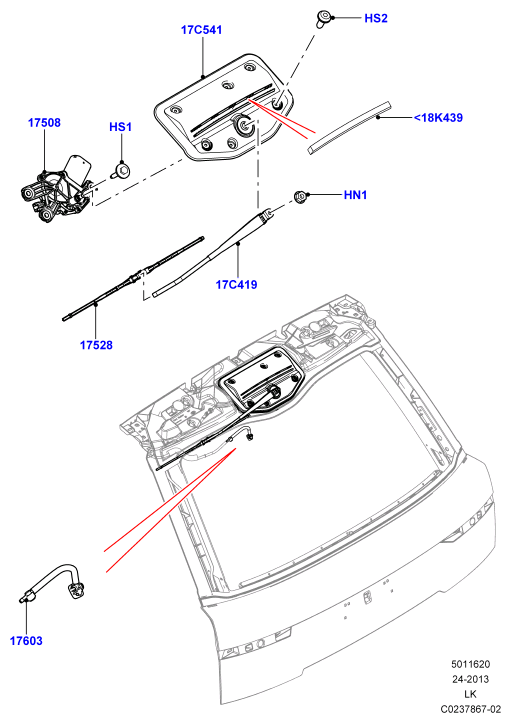 17C541

HS2

17508

HS1

<18K439

HN1

17C419

17528

17603

5011620
24-2013
LK
C0237867-02