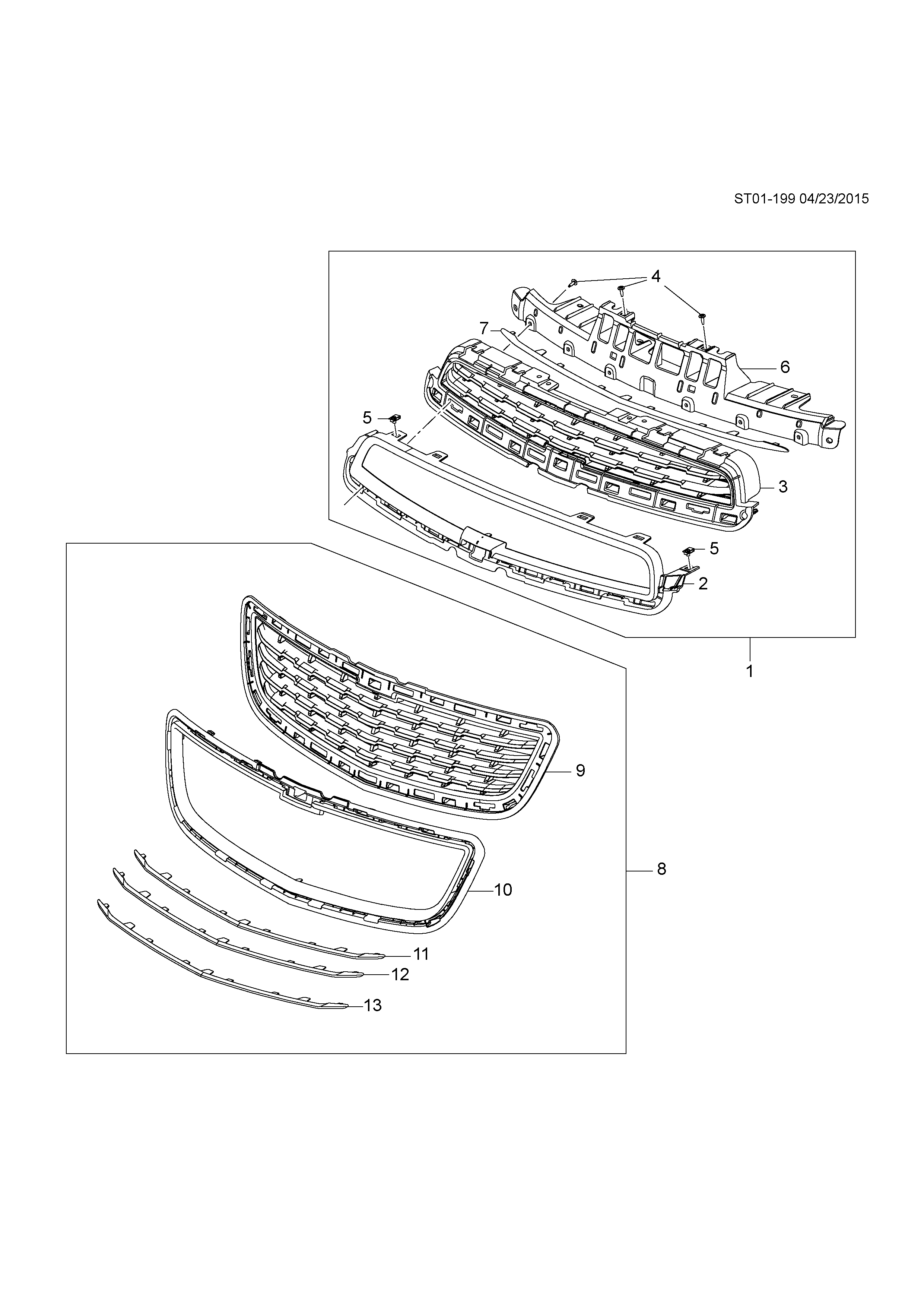 ST01-199 04/23/2015

4
7
6
5
3
5
2
1
9
8
10
11
12
13