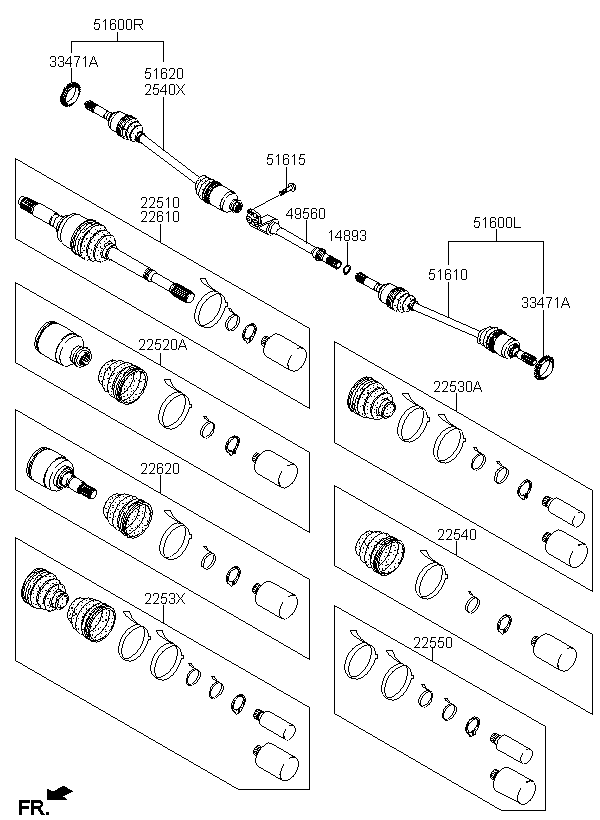 51600R
33471A
51620
2540X
51615
22510
22610
49560
14893
51600L
51610
33471A
22520A
22530A
22620
22540
2253X
22550
FR.