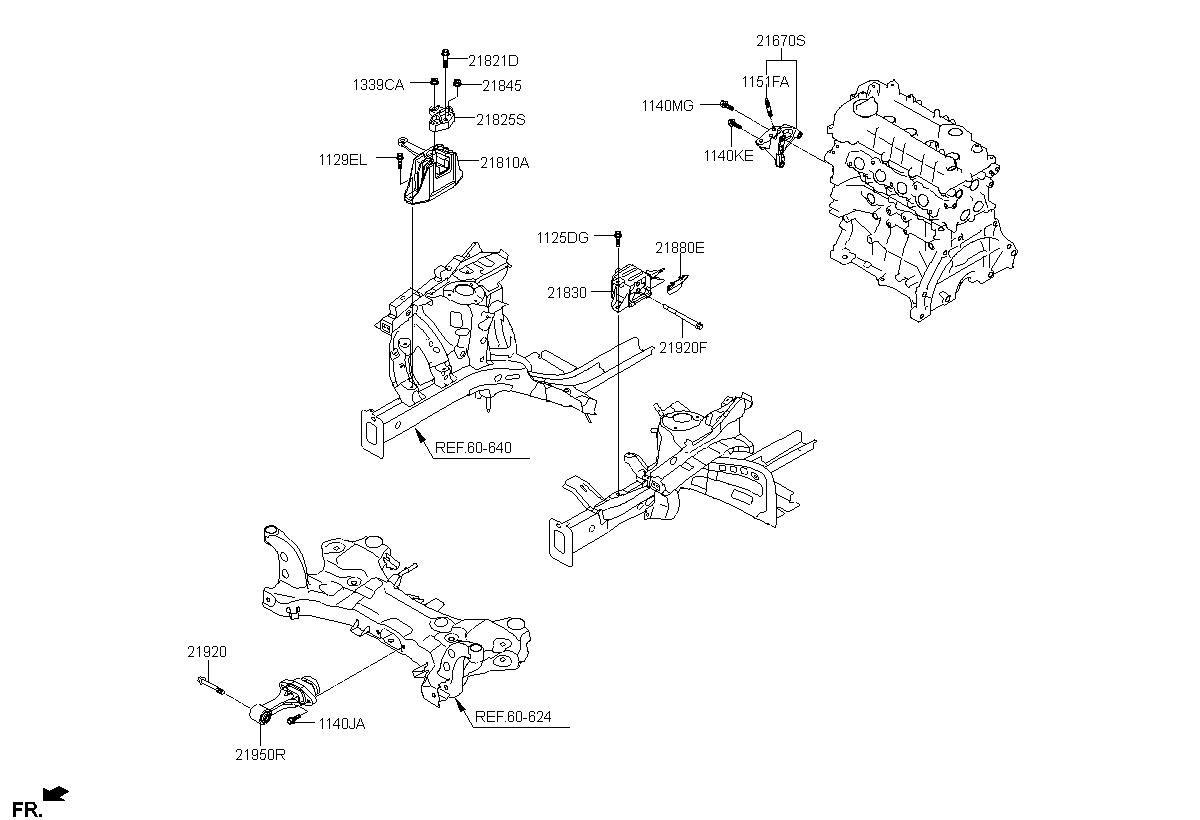 21821D
1339CA
21845
21825S
1129EL
21810A
21670S
1151FA
1140MG
1140KE
1125DG
21880E
21830
21920F
REF.60-640
21920
1140JA
21950R
REF.60-624
FR.