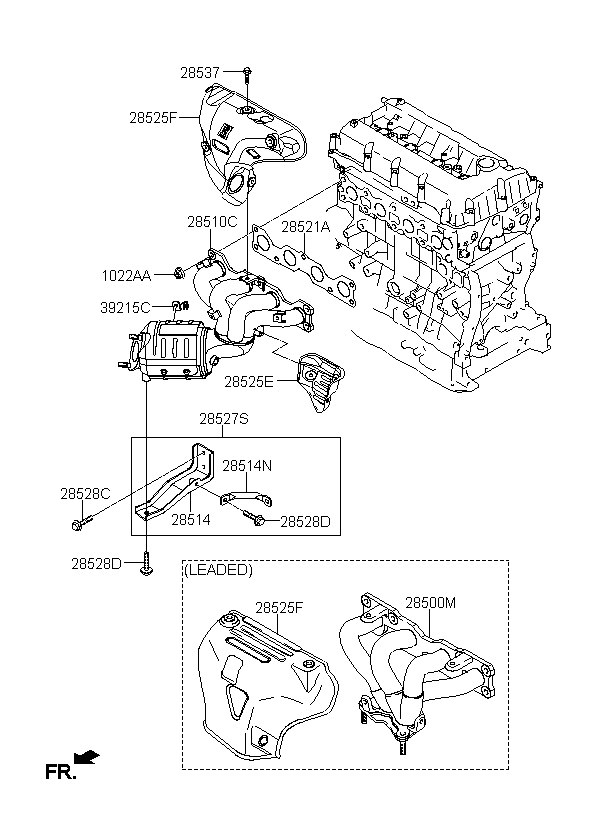 28537
28525F
28510C
28521A
1022AA
39215C
28525E
28527S
28514N
28528C
28514
28528D
28528D
(LEADED)
28525F
28500M
FR.