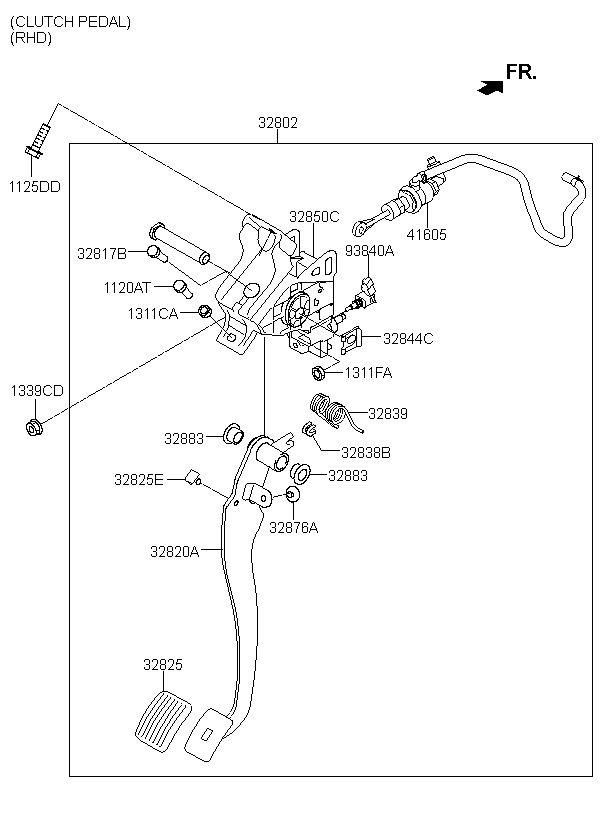 (CLUTCH PEDAL)
(RHD)

FR.

32802

1125DD

32850C

41605

32817B

93840A

1120AT

1311CA

32844C

1311FA

1339CD

32839

32883

32838B

32825E

32883

32876A

32820A

32825