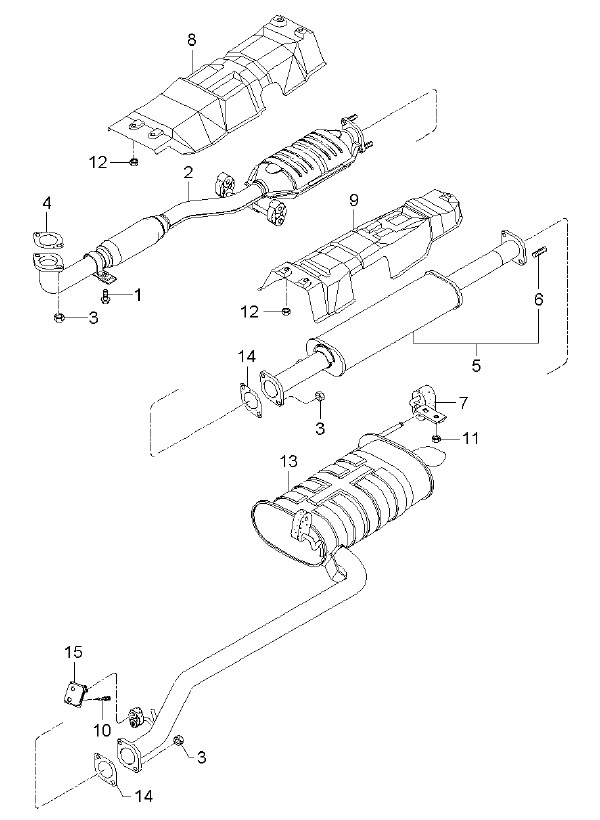 8
12
2
4
9
1
3
12
6
5
14
3
7
11
13
15
10
3
14