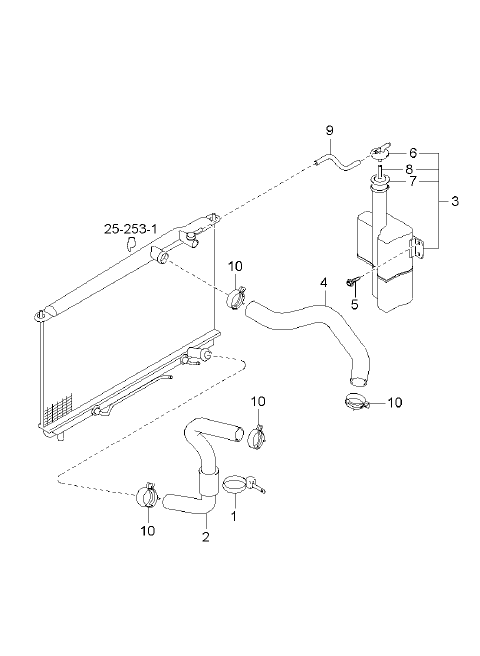 9
6
8
7
3
25-253-1
10
4
5
10
10
10
1
2