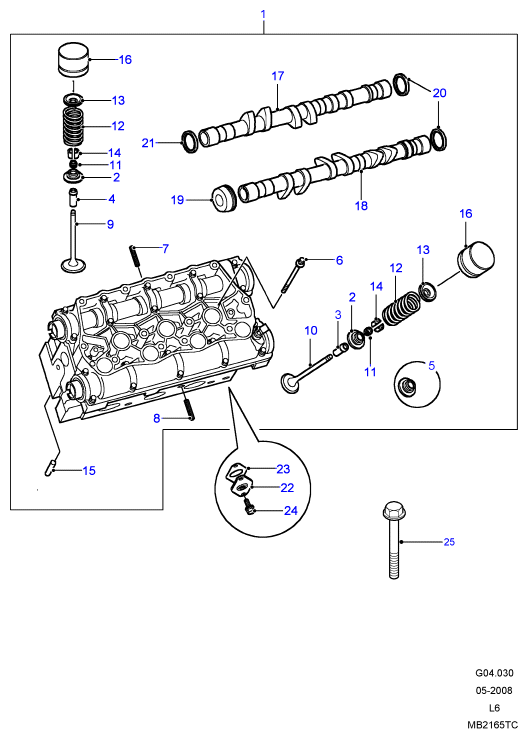 1
16
13
12
14
11
2
4
9
17
20
21
19
18
16
7
6
13
12
14
2
3
10
11
5
8
15
23
22
24
25

G04.030
05-2008
L6
MB2165TC