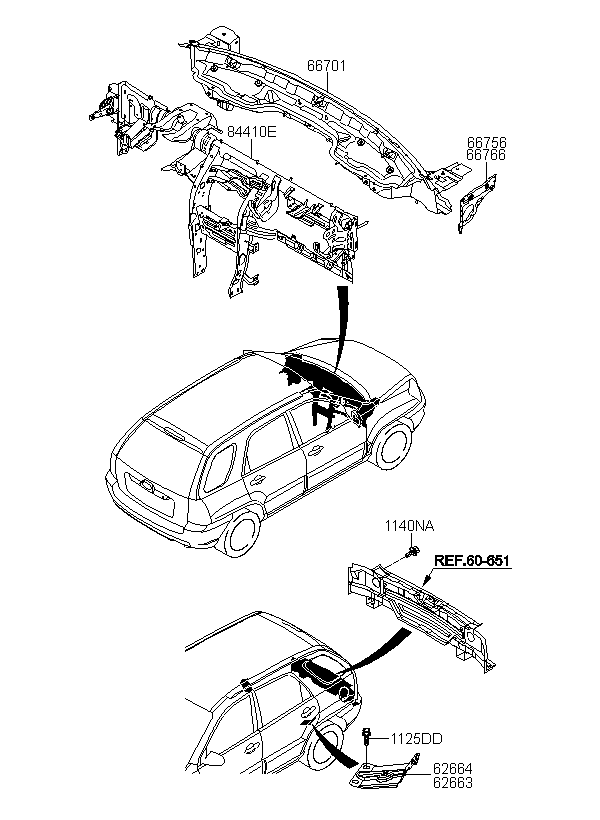 66701
84410E
66756
66766
1140NA
REF.60-651
1125DD
62664
62663