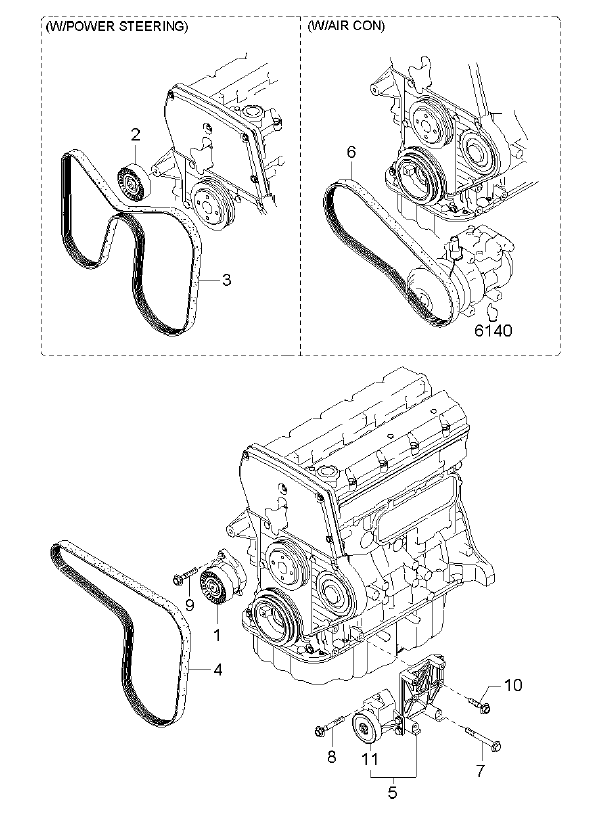 (W/POWER STEERING)

2

3

(W/AIR CON)

6

6140

9

1

4

10

8

11

7

5