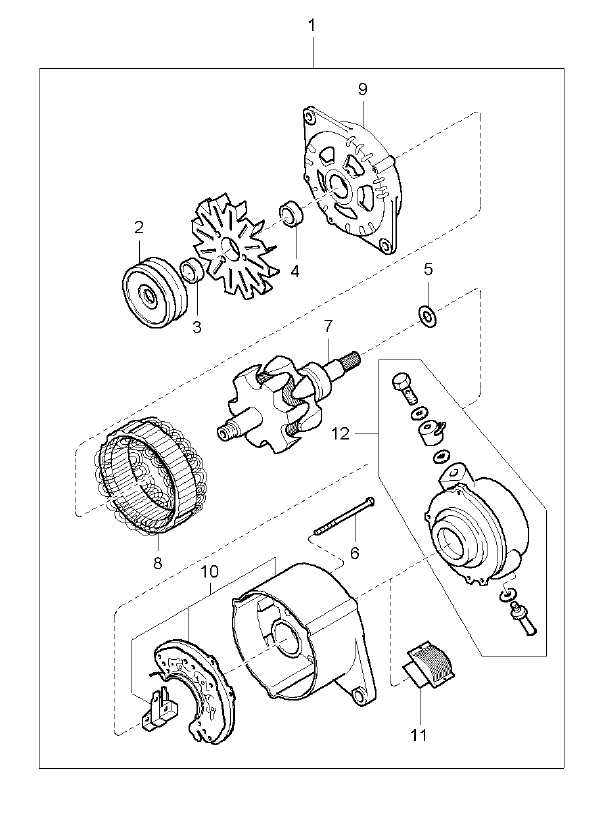 1
9
2
4
3
5
7
12
8
6
10
11