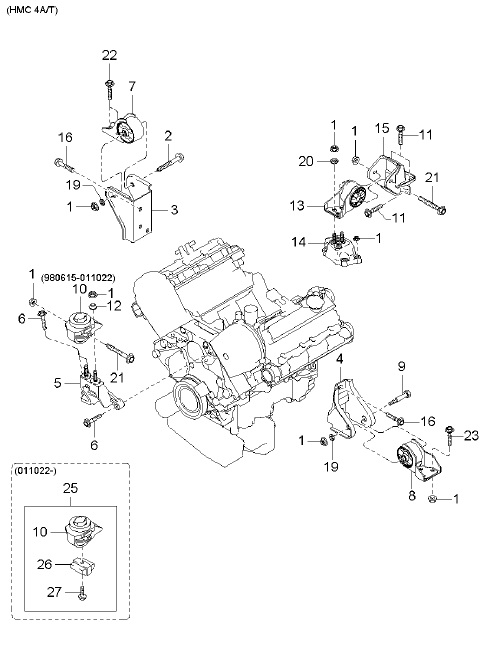 (HMC 4A/T)

22
7
16
2
19
1
3

1
1
15
11
20
21
13
11
14
1

1
(980615-011022)
10
1
12
6
21
5
6

4
9
16
23
1
19
8
1

(011022-)
25
10
26
27