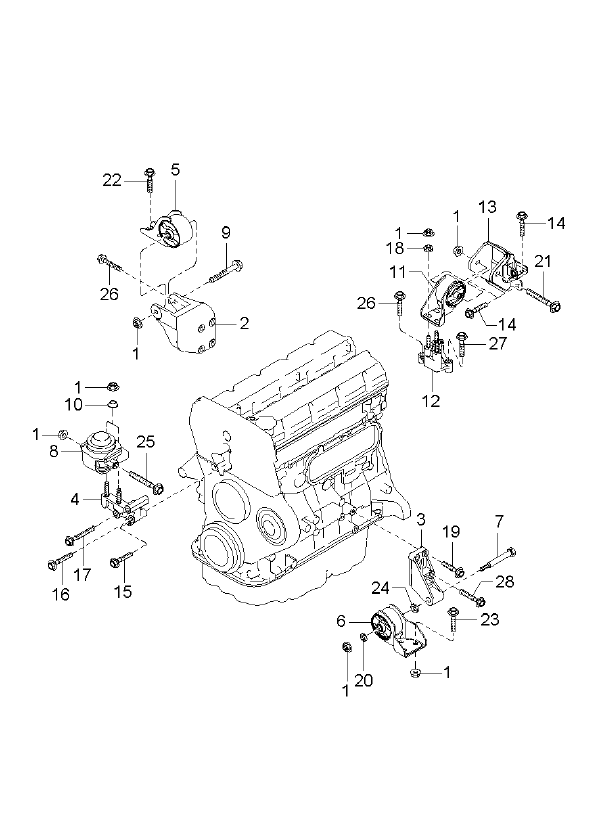 22
5
9
26
2
1
1
1
13
14
18
11
21
26
14
27
12
1
10
1
8
25
4
17
16
15
3
19
7
24
28
6
23
1
20
1