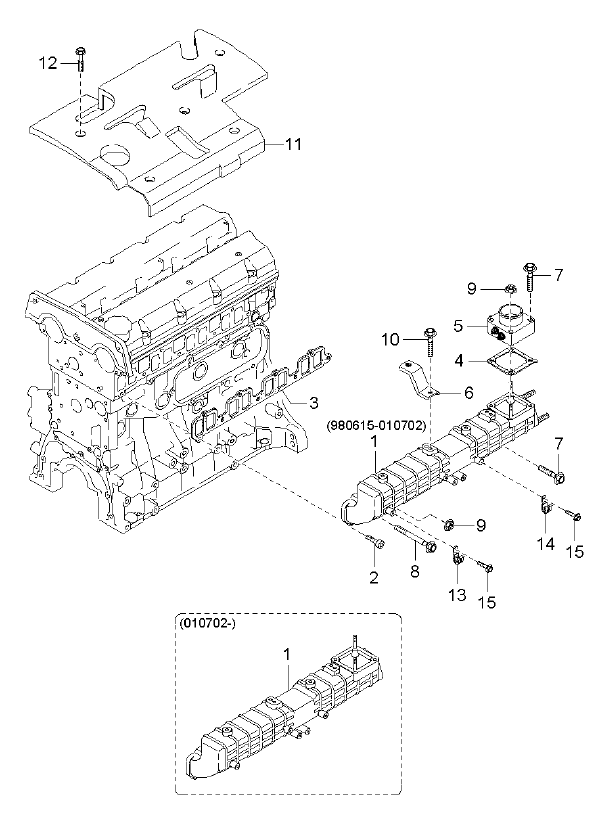 12

11

9

7

5

10

4

6

3

(980615-010702)

1

7

9

14

15

2

8

13

15

(010702-)

1