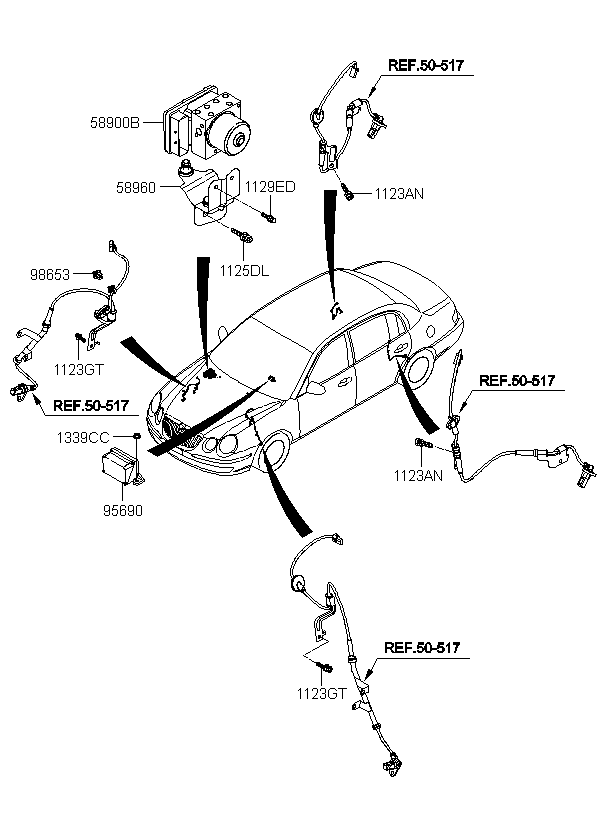 REF.50-517
58900B
58960
1129ED
1123AN
1125DL
98653
1123GT
REF.50-517
REF.50-517
1339CC
1123AN
95690
REF.50-517
1123GT