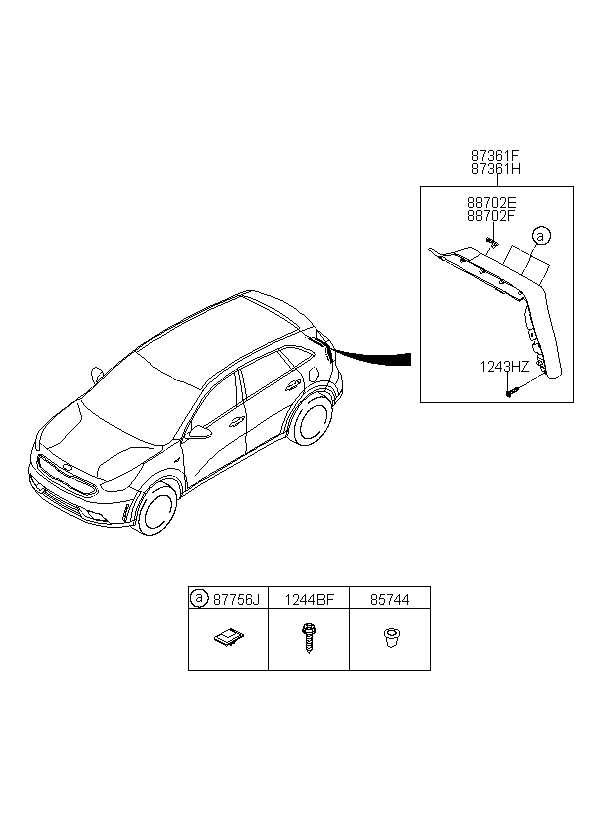 87361F
87361H

88702E
88702F

a

1243HZ

| a 87756J | 1244BF | 85744 |
|---|---|---|
| | | |