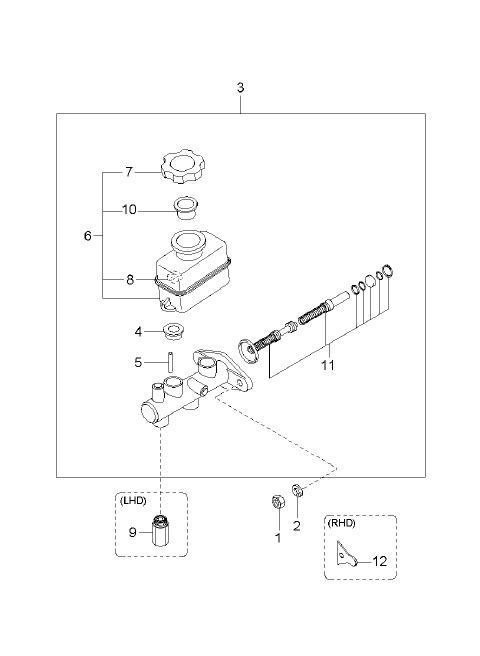 3

7

10

6

8

4

5

11

(LHD)

9

1

2

(RHD)

12