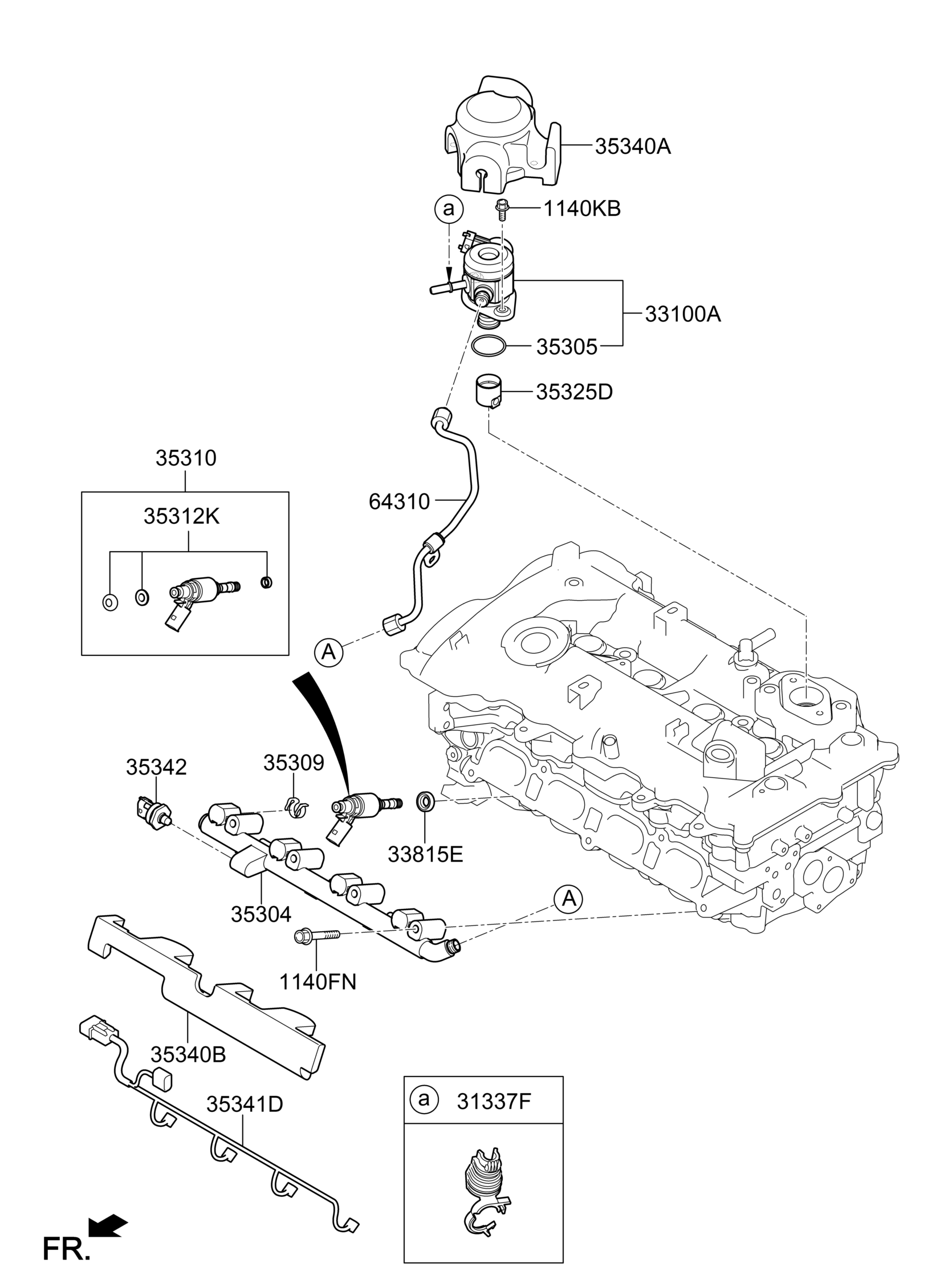 35340A

a

1140KB

33100A

35305

35325D

35310

35312K

64310

A

35342

35309

33815E

35304

A

1140FN

35340B

35341D

a 31337F

FR.