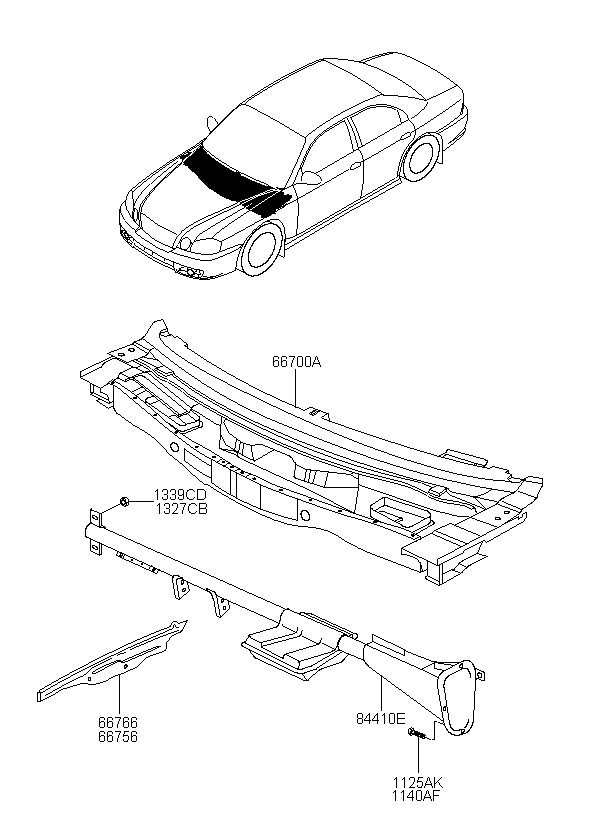 66700A

1339CD
1327CB

66766
66756

84410E

1125AK
1140AF