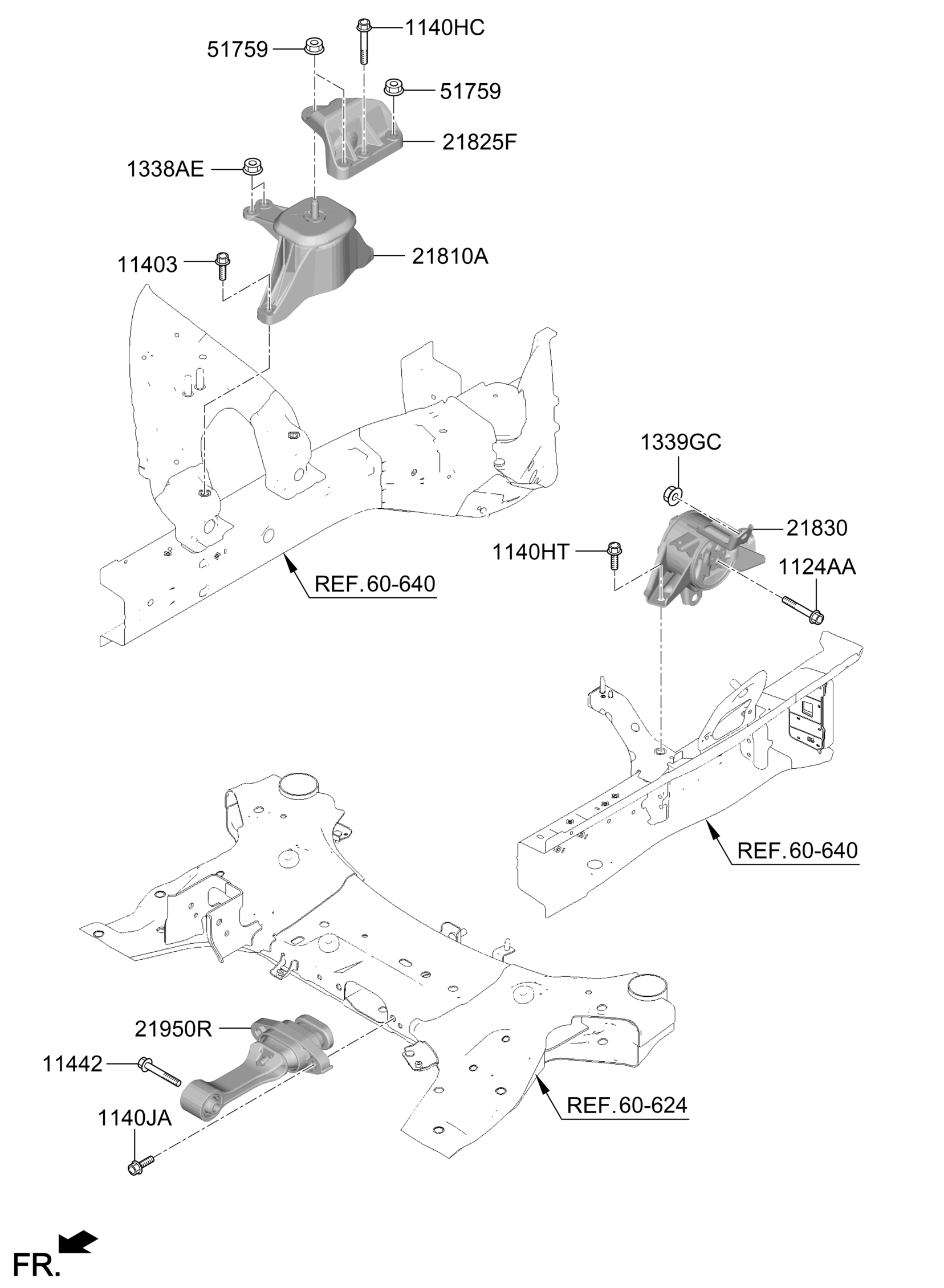 1140HC
51759
51759
21825F
1338AE
21810A
11403
REF.60-640
1339GC
21830
1140HT
1124AA
REF.60-640
21950R
11442
1140JA
REF.60-624
FR.