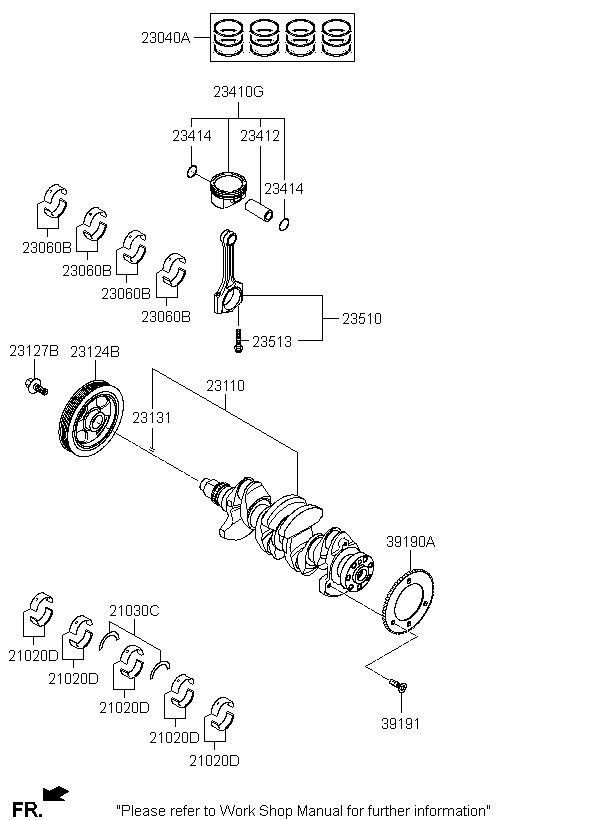 23040A

23410G
23414
23412
23414

23060B
23060B
23060B
23060B

23510
23513

23127B
23124B
23110
23131

39190A

21030C
21020D
21020D
21020D
21020D
21020D

39191

FR.

"Please refer to Work Shop Manual for further information"