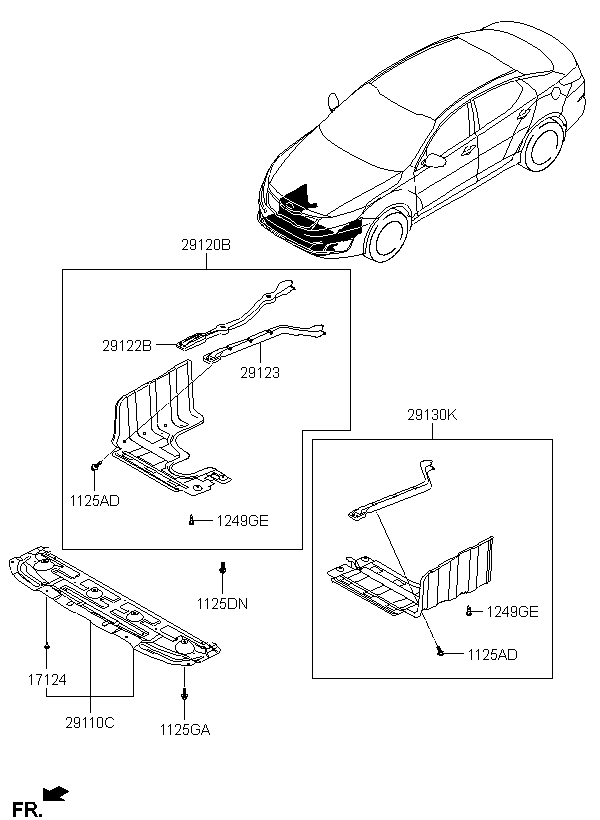 29120B

29122B

29123

1125AD

1249GE

29130K

1249GE

1125AD

1125DN

17124

29110C

1125GA

FR.