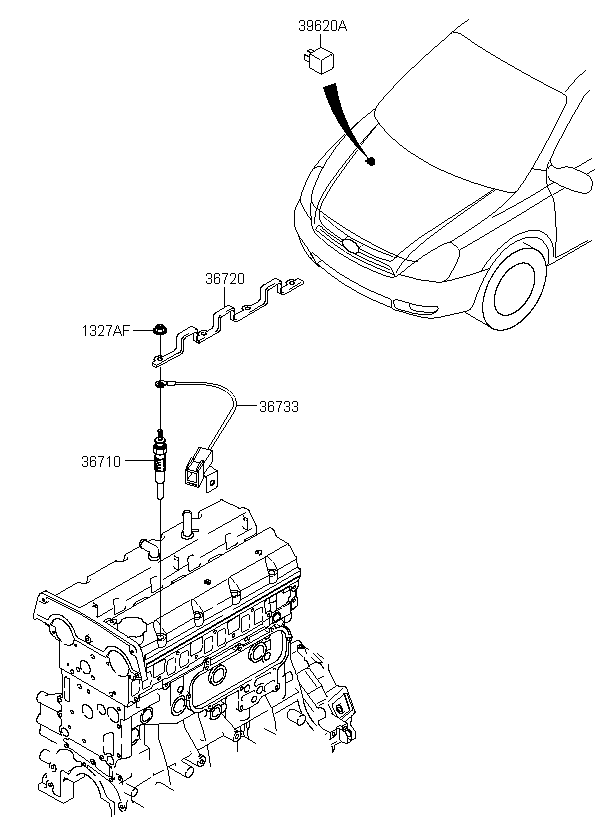 39620A

36720

1327AF

36733

36710