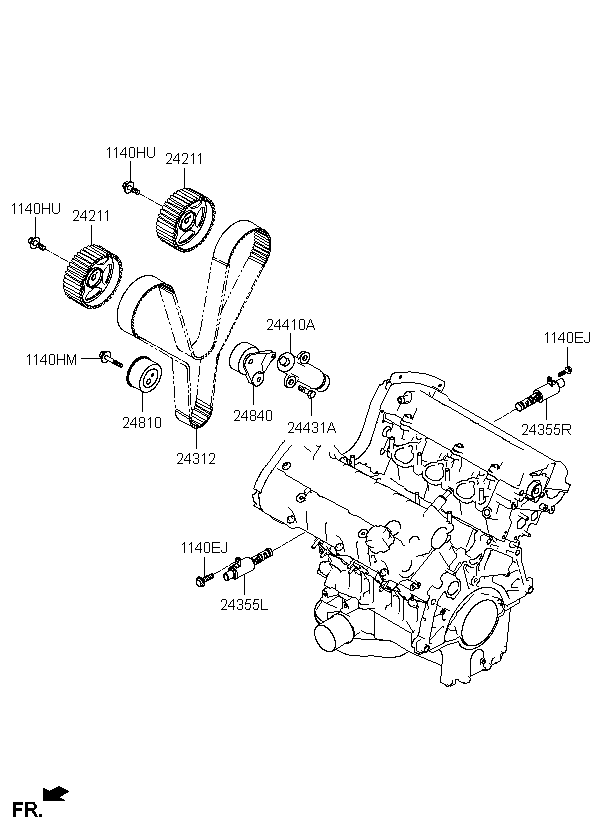 1140HU
24211
1140HU
24211
24410A
1140EJ
1140HM
24810
24840
24431A
24355R
24312
1140EJ
24355L
FR.