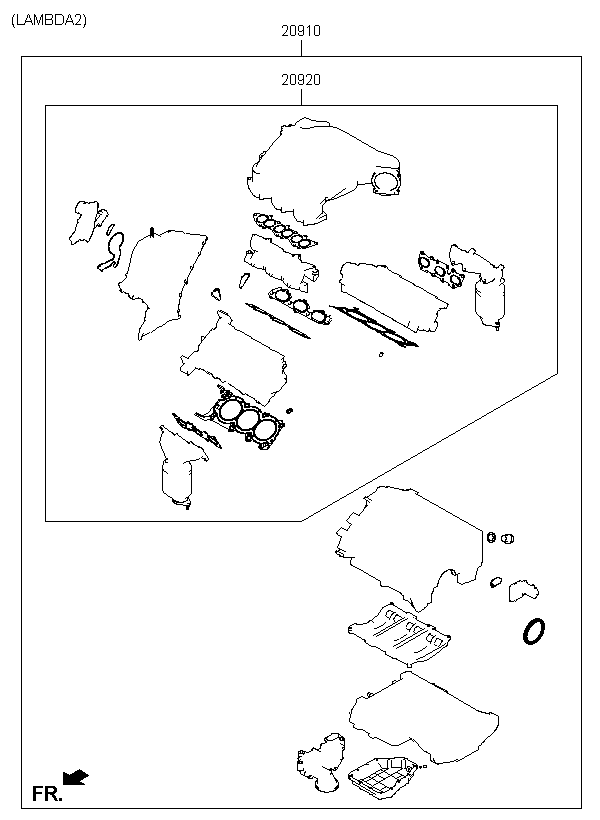 (LAMBDA2)

20910

20920

FR.