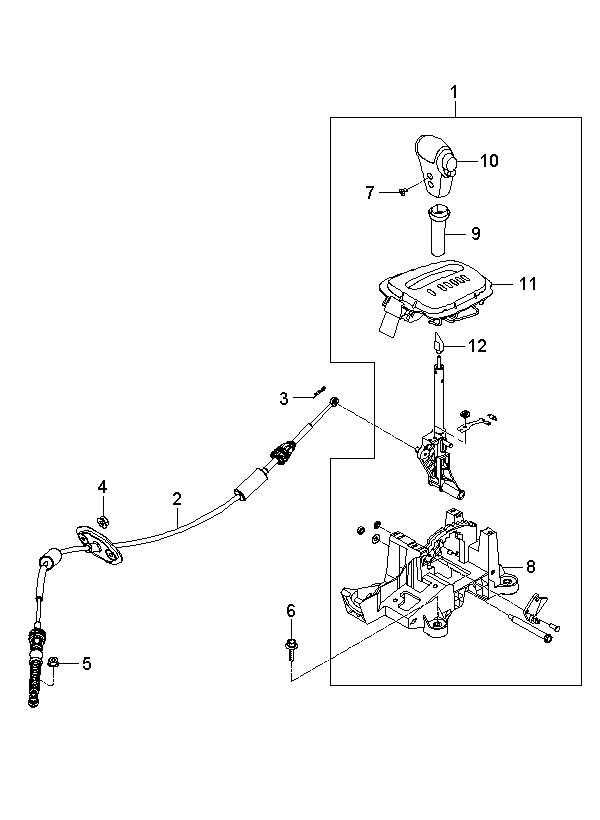 1
10
7
9
11
12
3
4
2
8
6
5