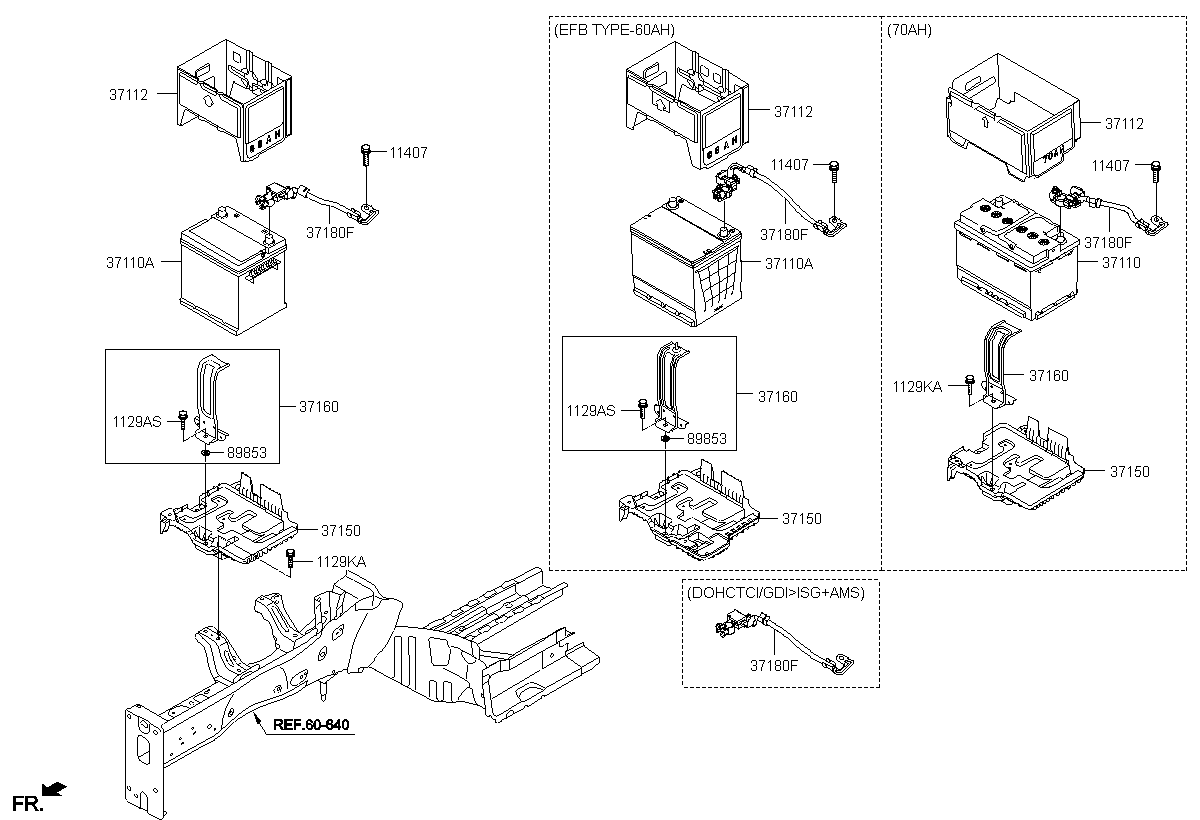 37112

11407

37180F

37110A

37160

1129AS

89853

37150

1129KA

REF.60-640

FR.

(EFB TYPE-60AH)

37112

11407

37180F

37110A

37160

1129AS

89853

37150

(70AH)

37112

11407

37180F

37110

1129KA

37160

37150

(DOHCTCI/GDI>ISG+AMS)

37180F