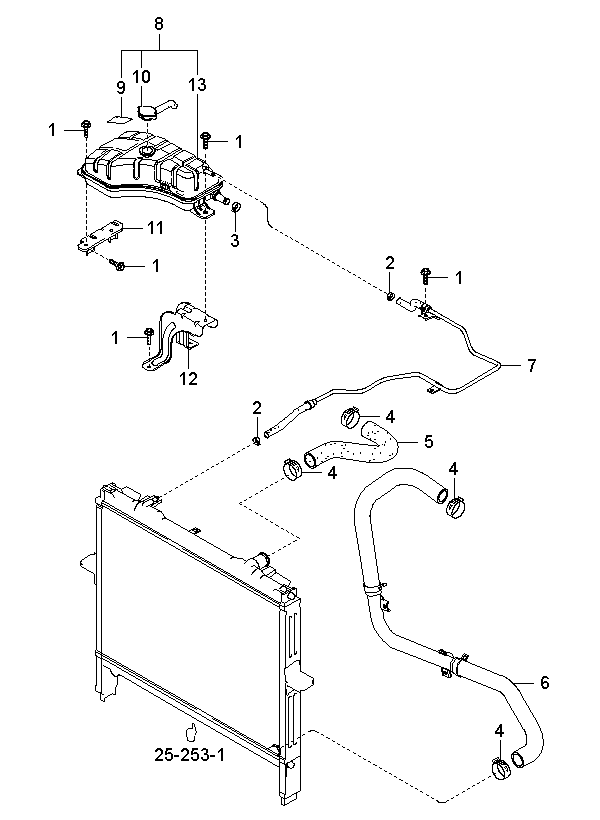 8
9
10
13
1
1
11
3
1
2
1
1
12
7
2
4
5
4
4
6
25-253-1
4