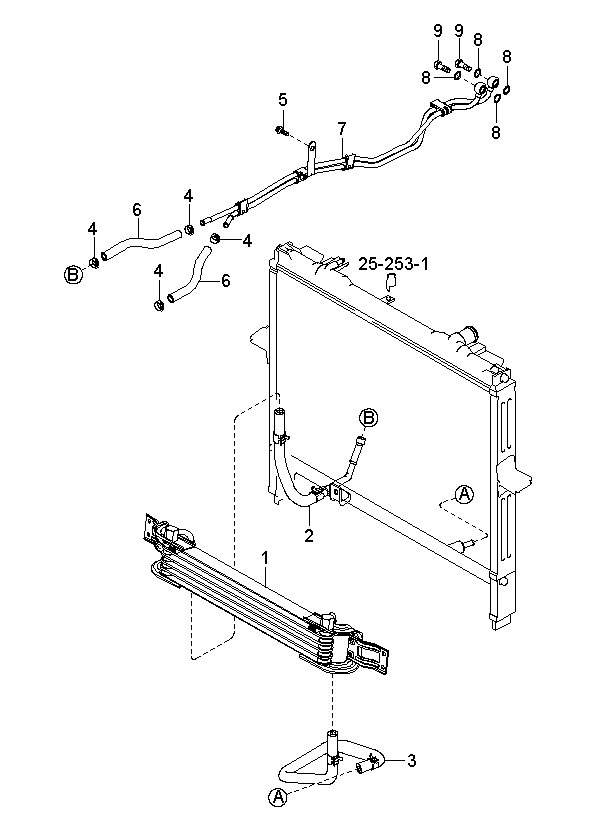 9
9
8
8
8
8
5
7
4
6
4
4
B
4
6
25-253-1
B
A
2
1
3
A