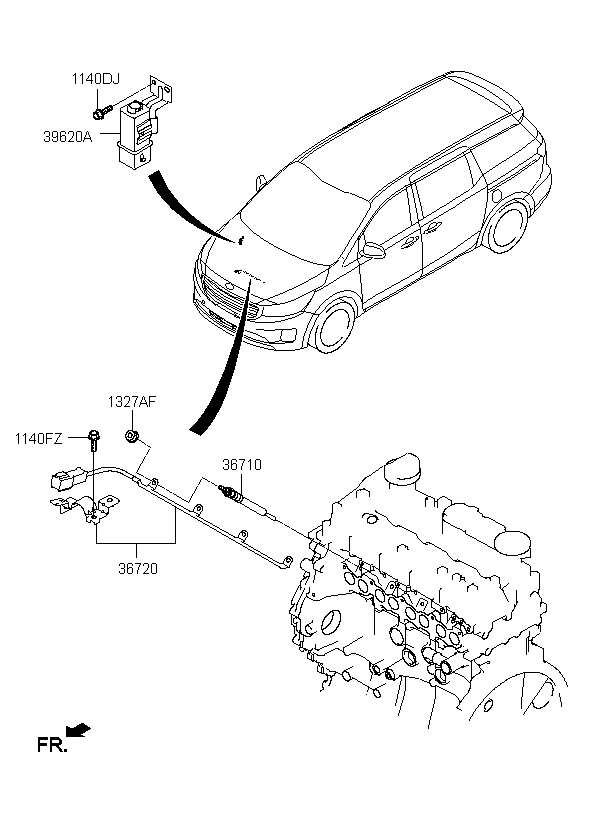 1140DJ
39620A
1327AF
1140FZ
36710
36720
FR.