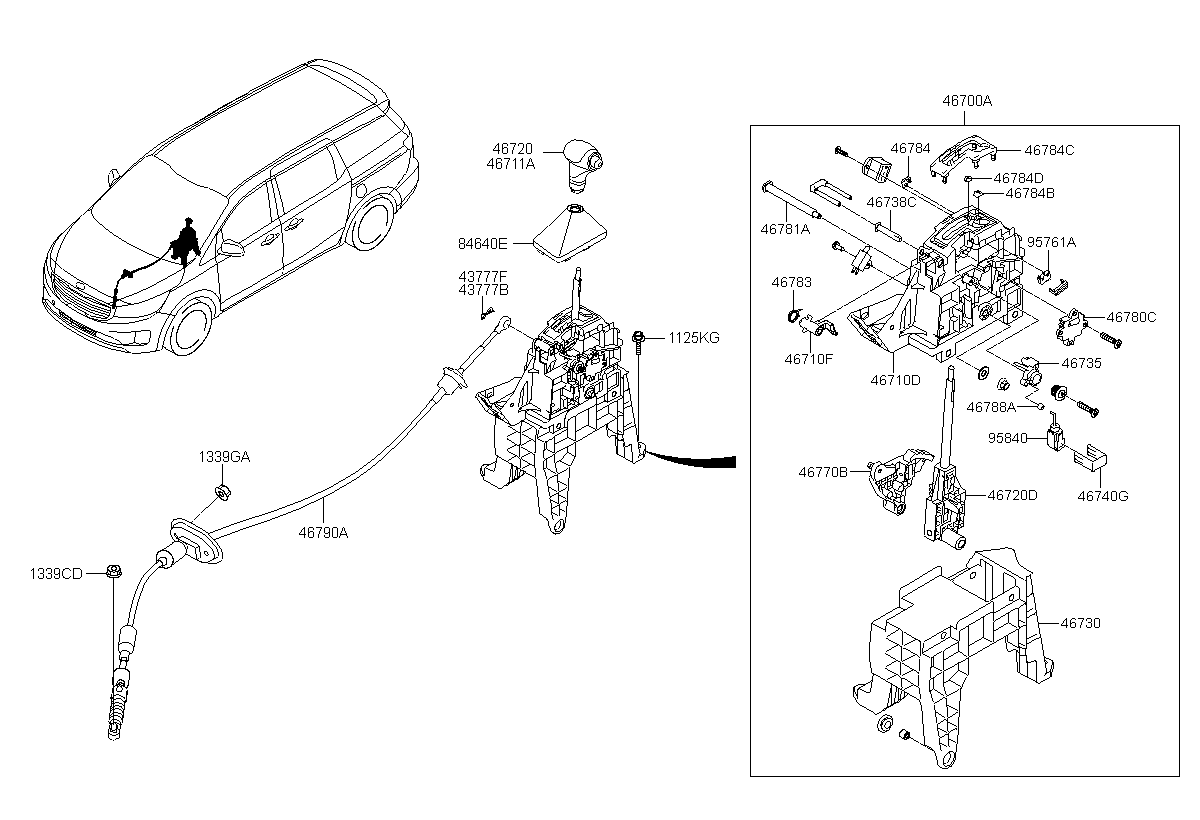 46720
46711A
84640E
43777F
43777B
1125KG
1339GA
46790A
1339CD
46700A
46784
46784C
46784D
46784B
46738C
46781A
95761A
46783
46780C
46710F
46710D
46735
46788A
95840
46770B
46720D
46740G
46730