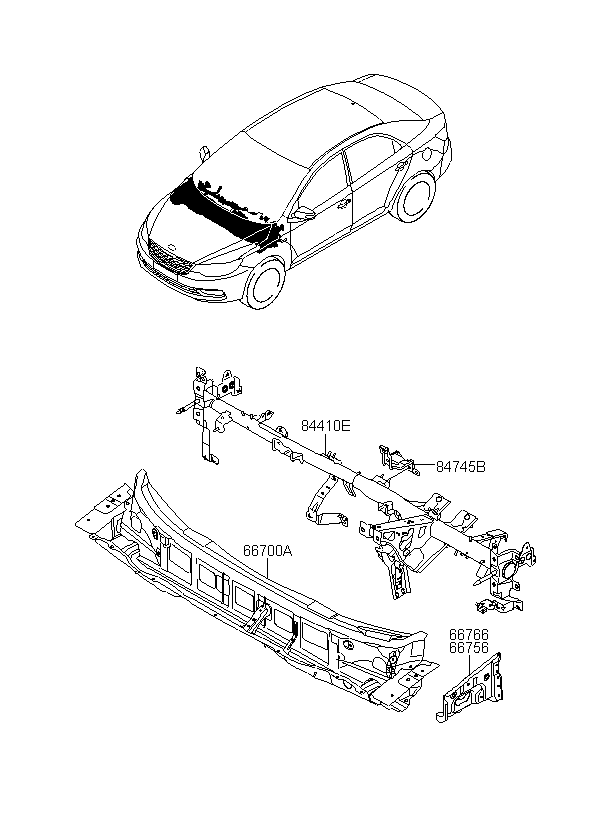 84410E
84745B
66700A
66766
66756