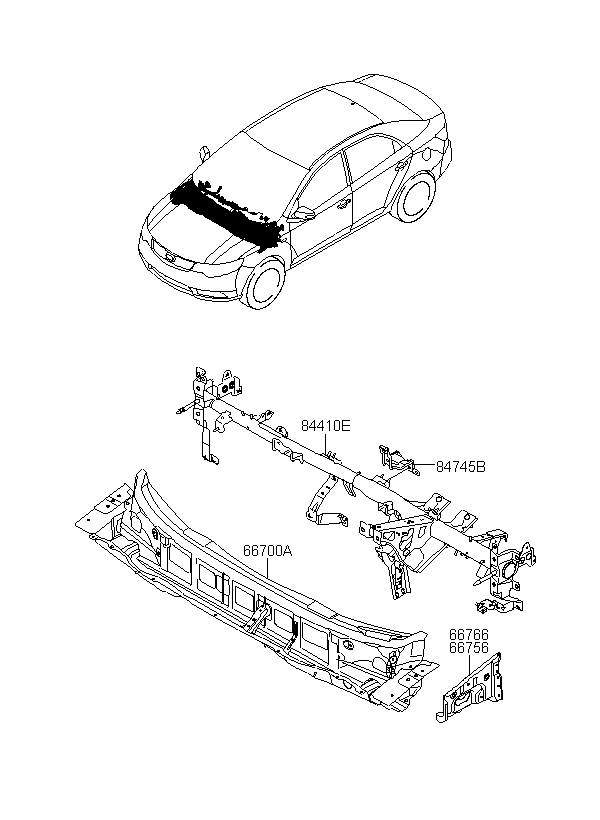 84410E
84745B
66700A
66766
66756