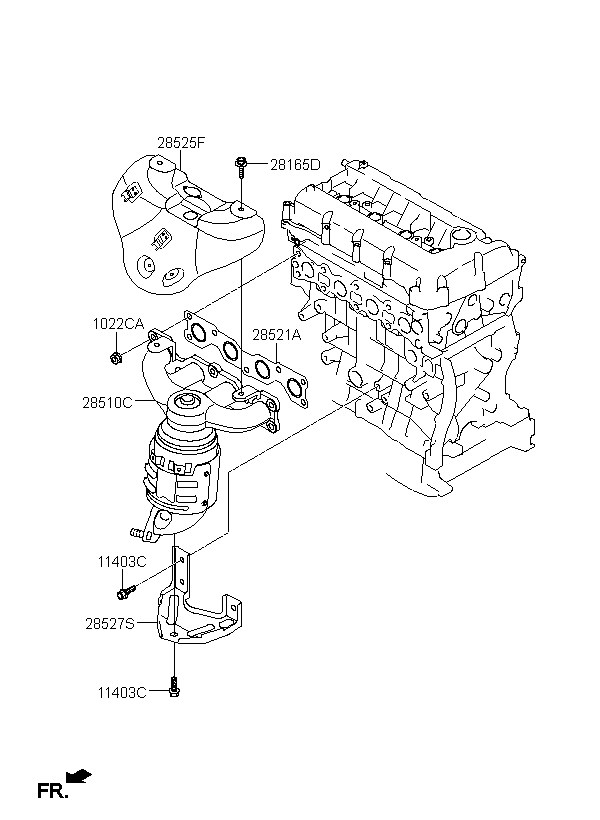 28525F
28165D
1022CA
28521A
28510C
11403C
28527S
11403C
FR.