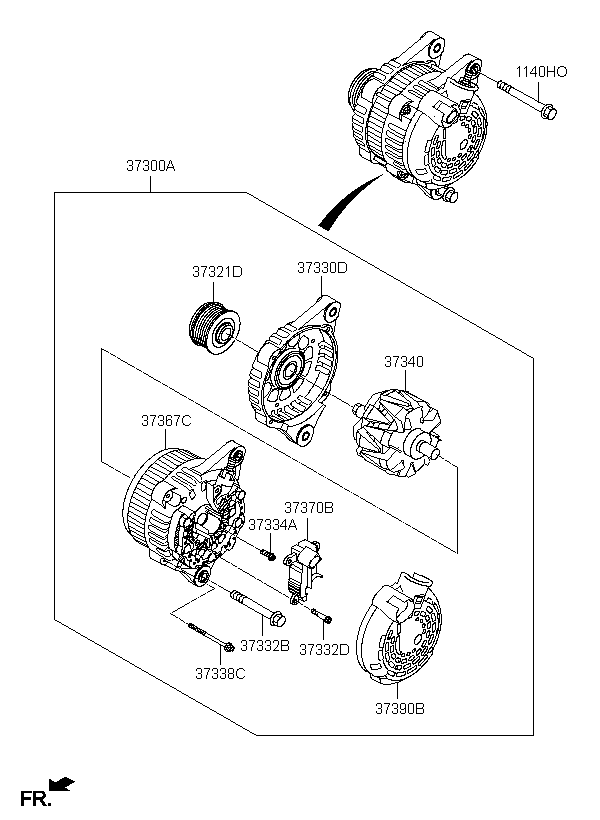 1140HO

37300A

37321D

37330D

37340

37367C

37370B

37334A

37332B

37332D

37338C

37390B

FR.