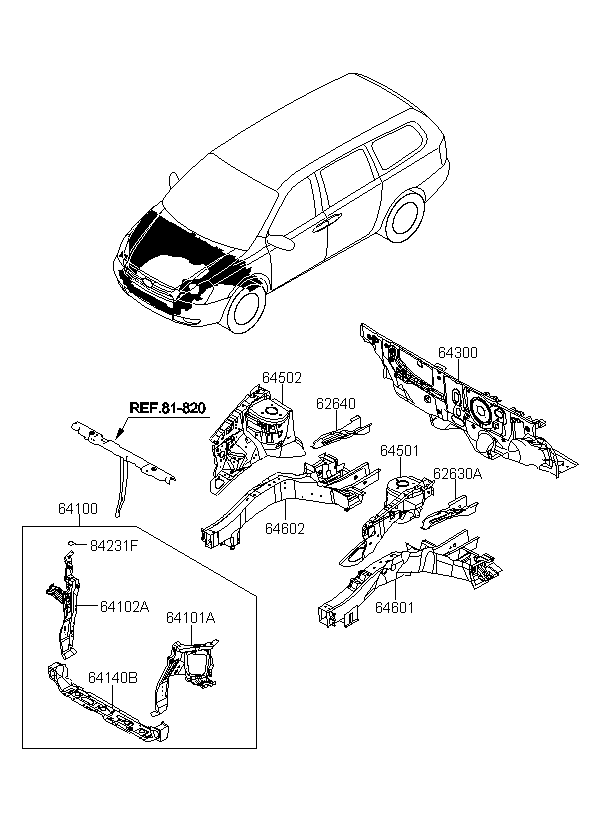 64300
64502
62640
REF.81-820
64501
62630A
64100
64602
84231F
64102A
64101A
64601
64140B