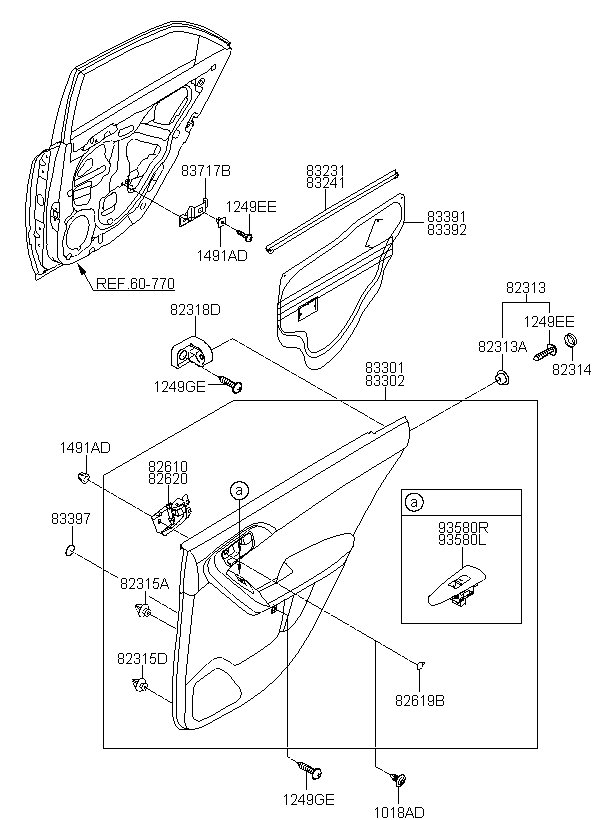 83717B
1249EE
1491AD
REF.60-770
83231
83241
83391
83392
82313
1249EE
82313A
82314
82318D
1249GE
83301
83302
1491AD
82610
82620
a
83397
82315A
82315D
a
93580R
93580L
82619B
1249GE
1018AD