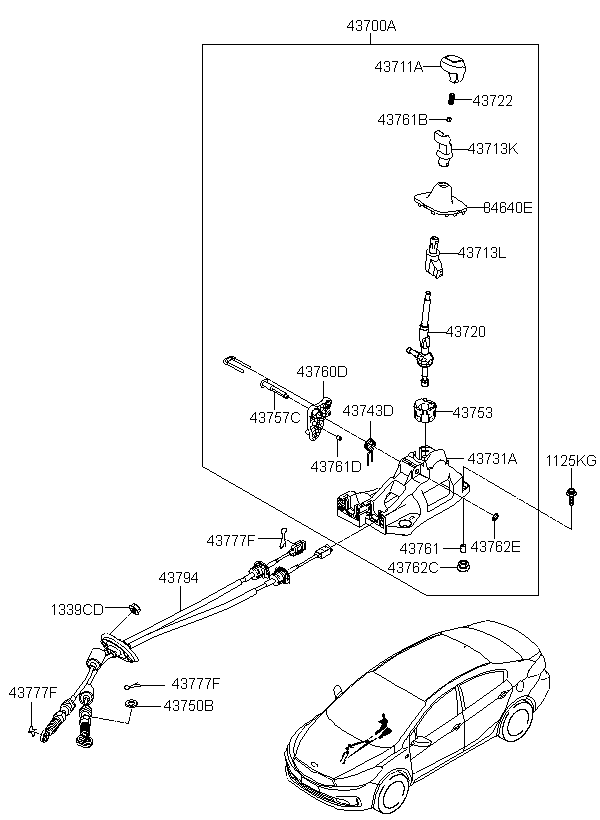 43700A
43711A
43722
43761B
43713K
84640E
43713L
43720
43760D
43757C
43743D
43753
43761D
43731A
1125KG
43777F
43761
43762E
43762C
43794
1339CD
43777F
43777F
43750B