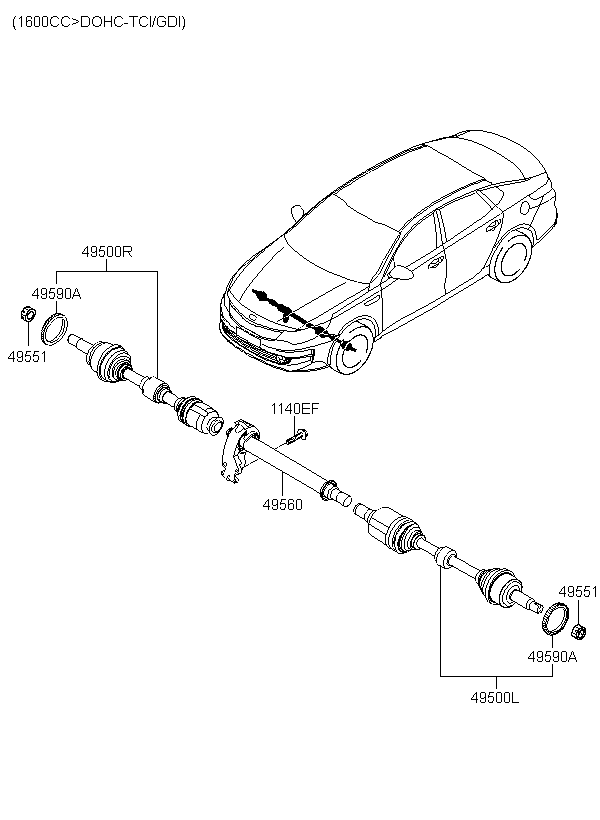 (1600CC>DOHC-TCI/GDI)

49500R

49590A

49551

1140EF

49560

49551

49590A

49500L