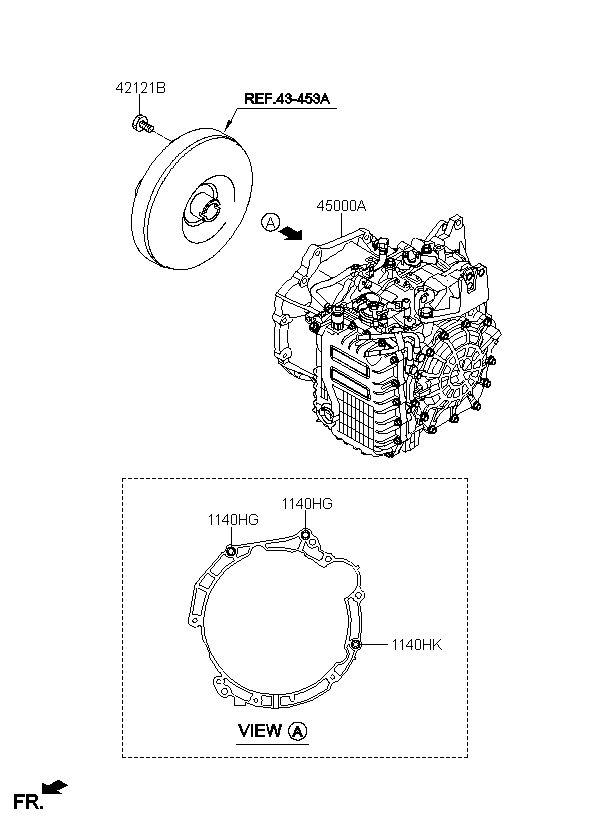 42121B

REF.43-453A

A

45000A

1140HG

1140HG

1140HK

VIEW A

FR.