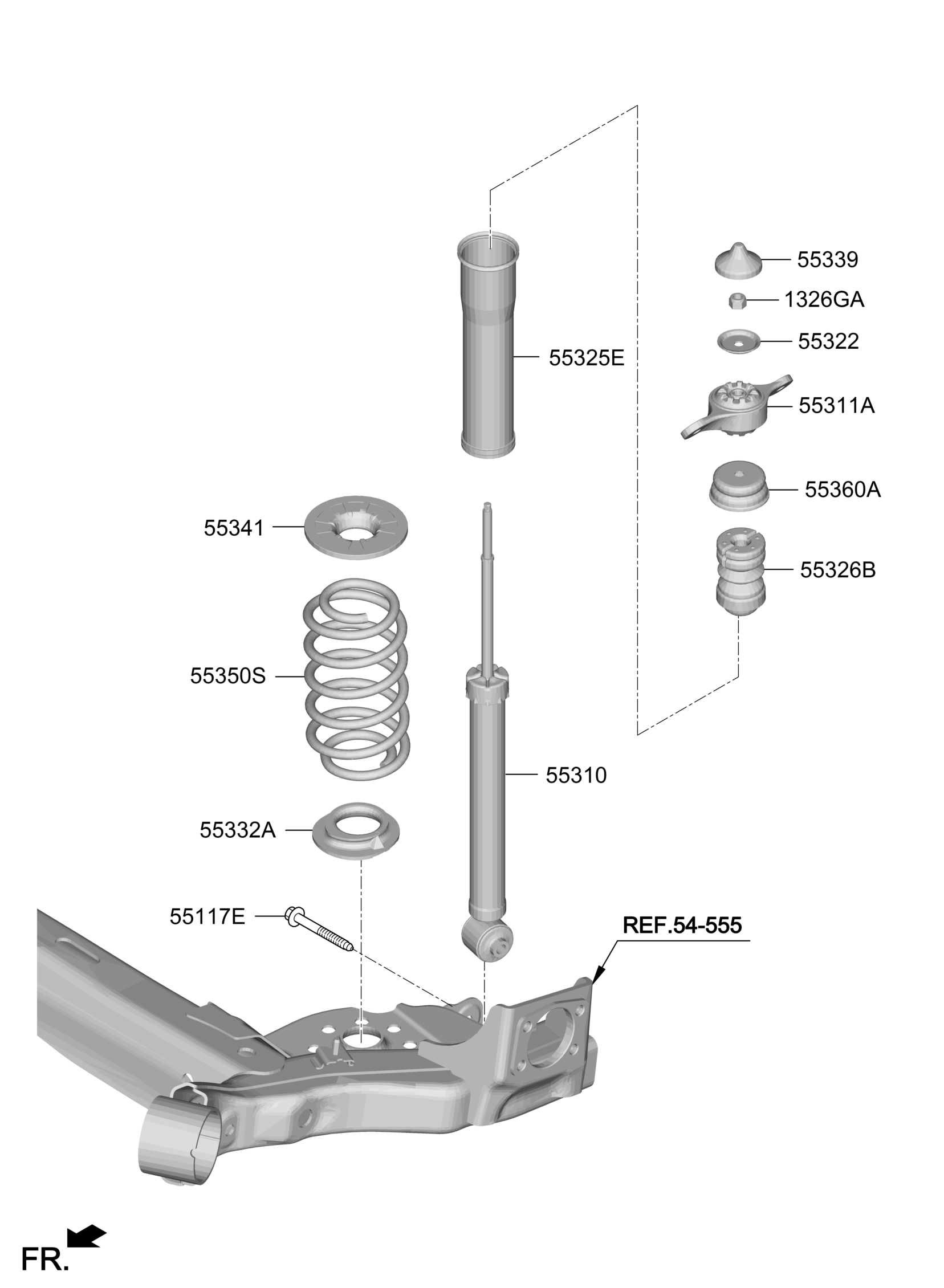 55339
1326GA
55322
55325E
55311A
55360A
55341
55326B
55350S
55310
55332A
55117E
REF.54-555
FR.