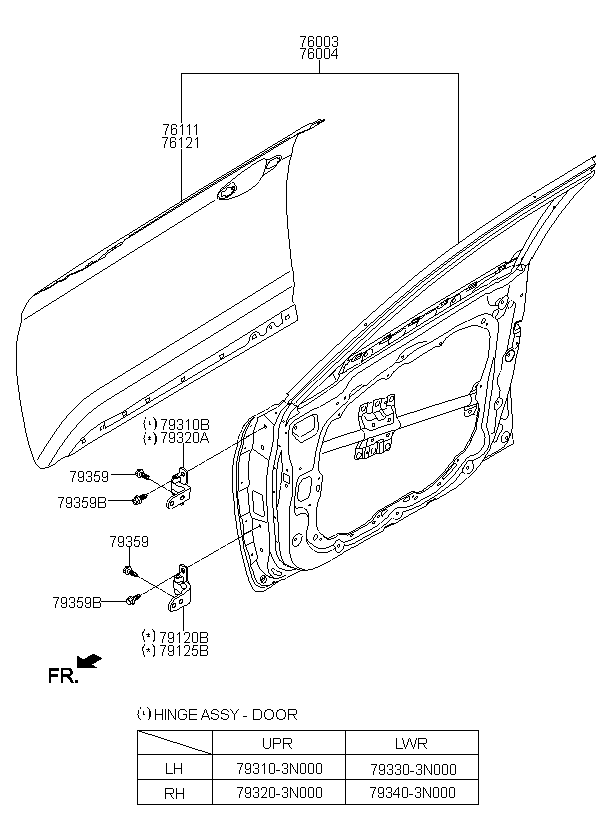 76003
76004

76111
76121

(*) 79310B
(*) 79320A

79359

79359B

79359

79359B

(*) 79120B
(*) 79125B

FR.

(*) HINGE ASSY - DOOR

| | UPR | LWR |
|---|---|---|
| LH | 79310-3N000 | 79330-3N000 |
| RH | 79320-3N000 | 79340-3N000 |