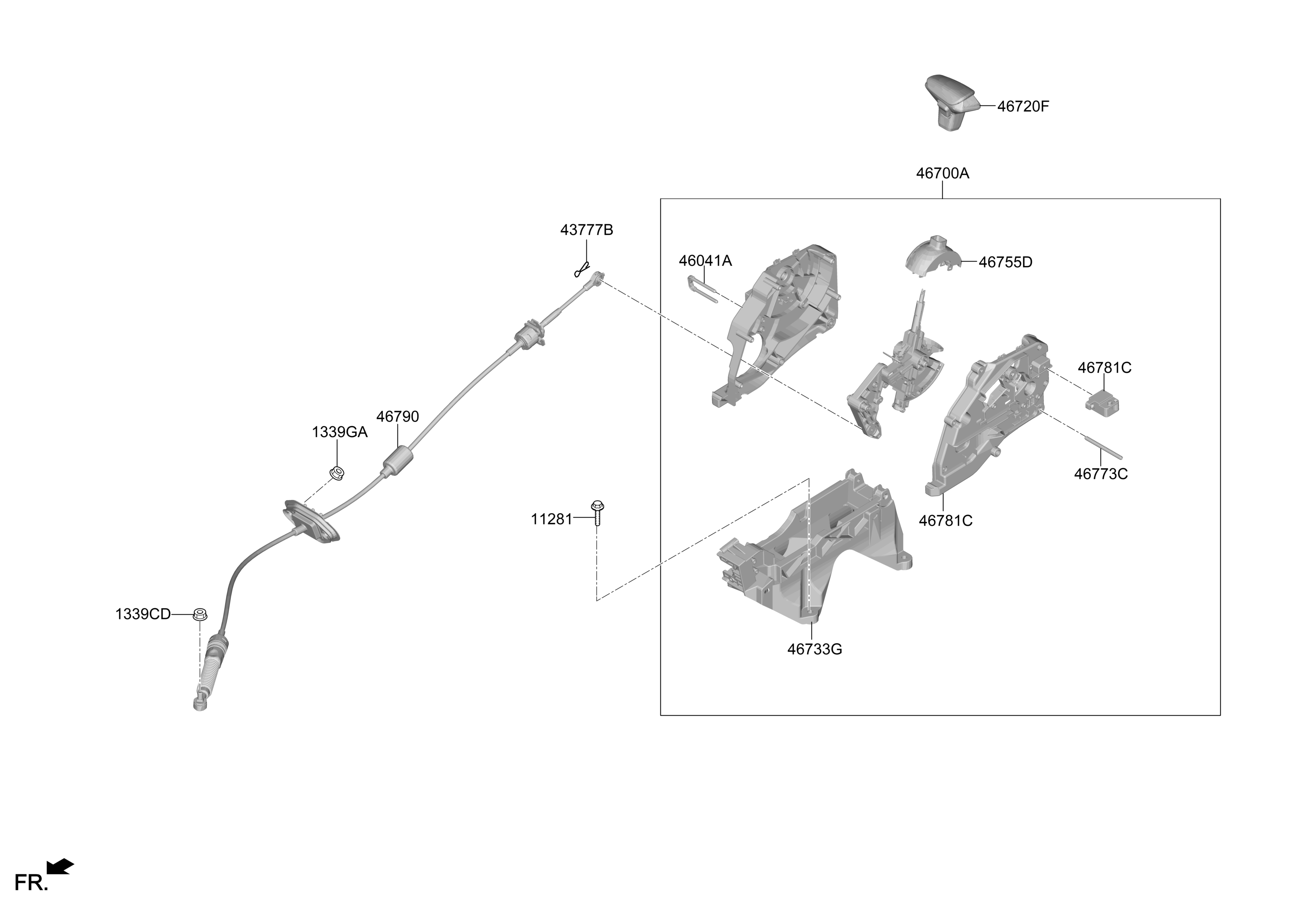 46720F

46700A

43777B

46041A

46755D

46781C

46790

1339GA

46773C

11281

46781C

1339CD

46733G

FR.