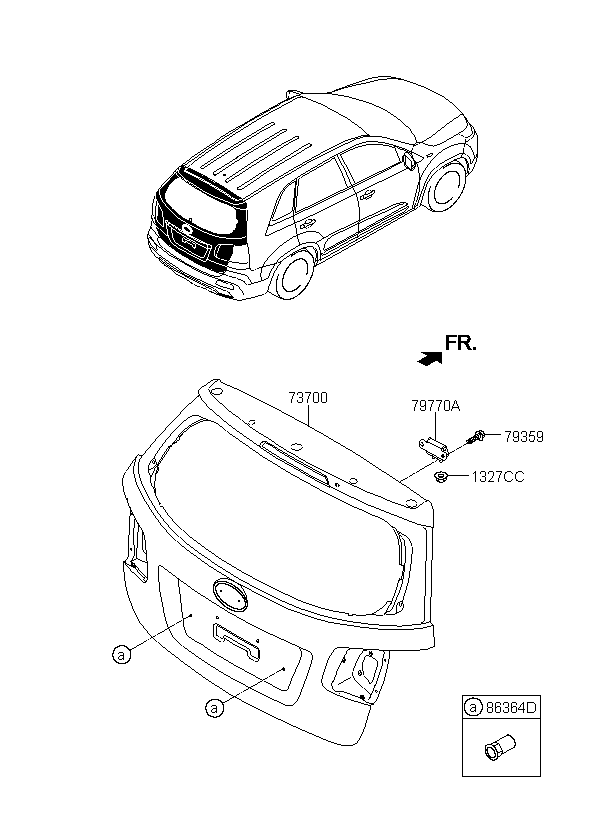 FR.

73700

79770A

79359

1327CC

a

a

a 86364D