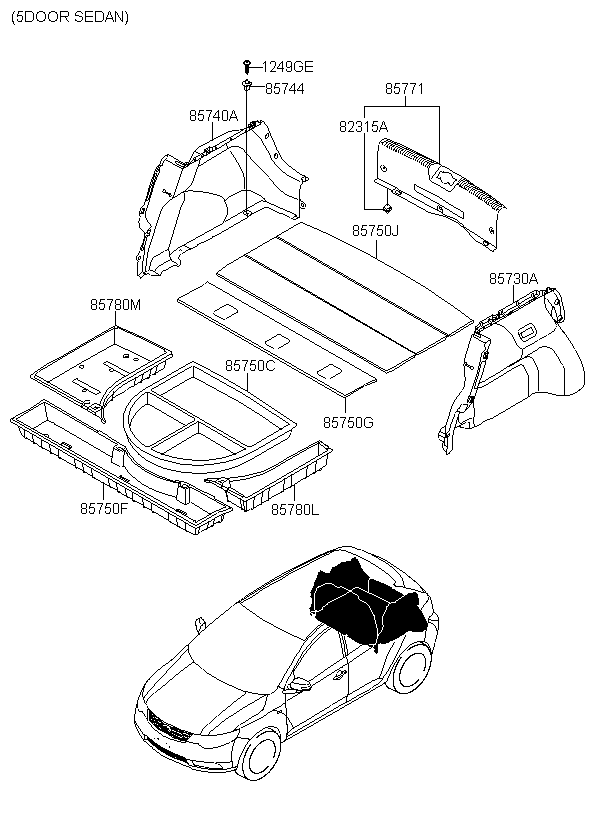 (5DOOR SEDAN)

1249GE
85744
85740A
85771
82315A
85750J
85730A
85780M
85750C
85750G
85750F
85780L