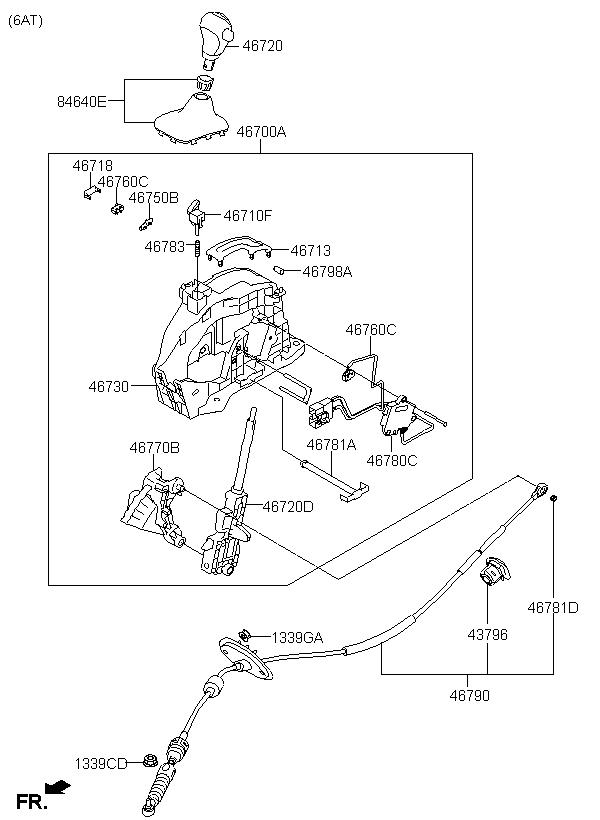 (6AT)

46720

84640E

46700A

46718
46760C
46750B
46710F
46783
46713
46798A
46760C
46730
46781A
46780C
46770B
46720D
46781D
43796
1339GA
46790
1339CD
FR.