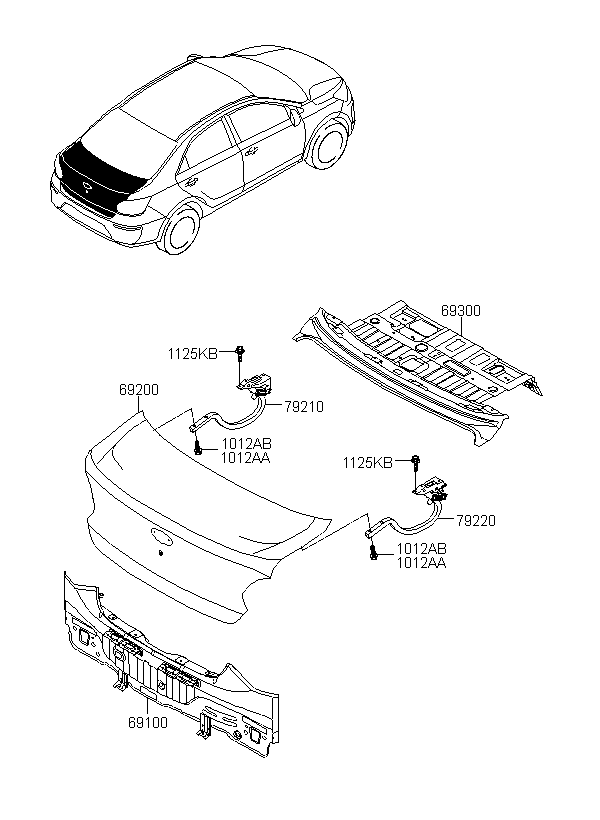 69300
1125KB
69200
79210
1012AB
1012AA
1125KB
79220
1012AB
1012AA
69100