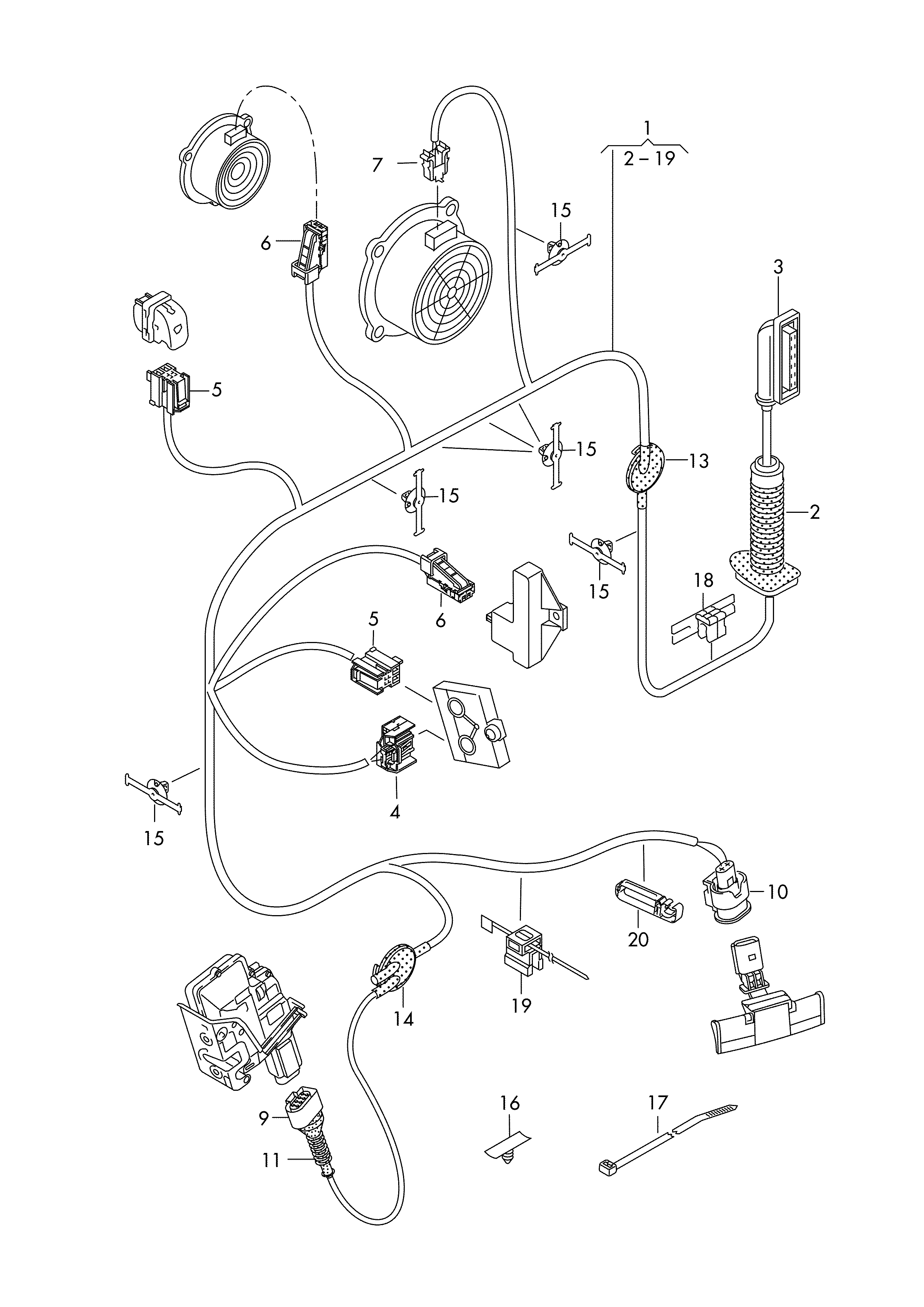 1
2 – 19
7
15
3
6
5
15
13
15
2
15
18
6
5
4
15
10
20
19
14
9
11
16
17