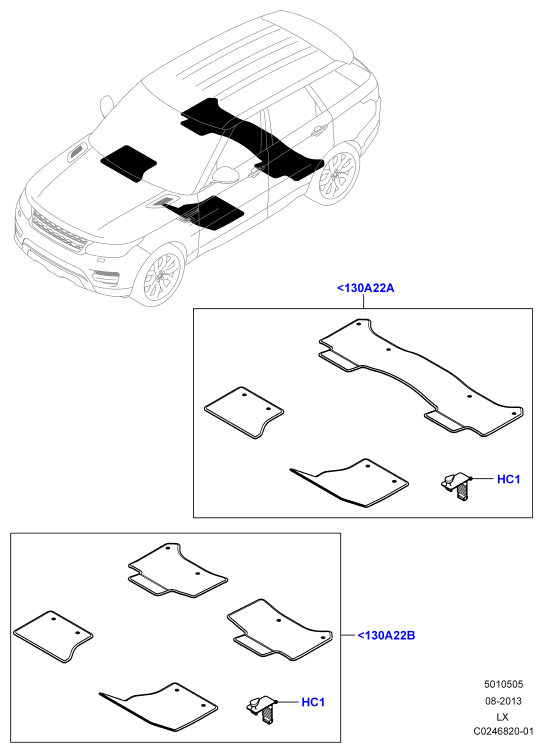 <130A22A

HC1

<130A22B

HC1

5010505
08-2013
LX
C0246820-01